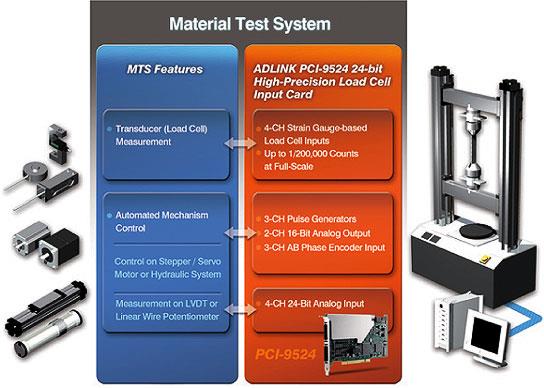 Material Test System

MTS Features

Transducer (Load Cell) Measurement

Automated Mechanism Control

Control on Stepper / Servo Motor or Hydraulic System

Measurement on LVDT or Linear Wire Potentiometer

ADLINK PCI-9524 24-bit High-Precision Load Cell Input Card

4-CH Strain Gauge-based Load Cell Inputs

Up to 1/200,000 Counts at Full-Scale

3-CH Pulse Generators

2-CH 16-Bit Analog Output

3-CH AB Phase Encoder Input

4-CH 24-Bit Analog Input

PCI-9524